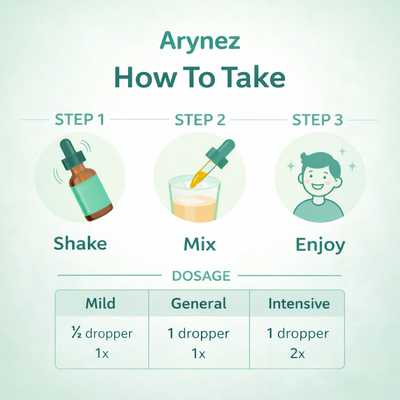 Arynez
How To Take

STEP 1
Shake

STEP 2
Mix

STEP 3
Enjoy

DOSAGE

| Mild | General | Intensive |
|---|---|---|
| ½ dropper 1x | 1 dropper 1x | 1 dropper 2x |